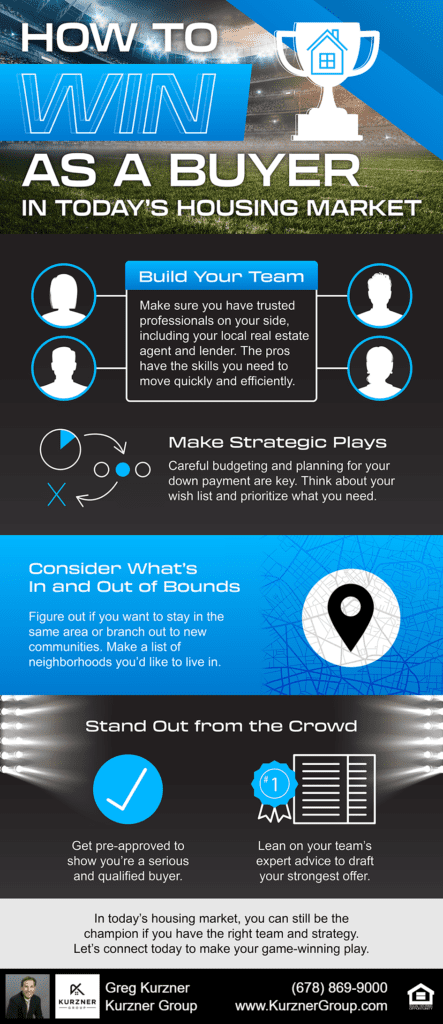 HOW TO
WIN
AS A BUYER
IN TODAY'S HOUSING MARKET

Build Your Team

Make sure you have trusted professionals on your side, including your local real estate agent and lender. The pros have the skills you need to move quickly and efficiently.

Make Strategic Plays

Careful budgeting and planning for your down payment are key. Think about your wish list and prioritize what you need.

Consider What's In and Out of Bounds

Figure out if you want to stay in the same area or branch out to new communities. Make a list of neighborhoods you'd like to live in.

Stand Out from the Crowd

Get pre-approved to show you're a serious and qualified buyer.

#1

Lean on your team's expert advice to draft your strongest offer.

In today's housing market, you can still be the champion if you have the right team and strategy. Let's connect today to make your game-winning play.

KURZNER GROUP

Greg Kurzner
Kurzner Group

(678) 869-9000
www.KurznerGroup.com